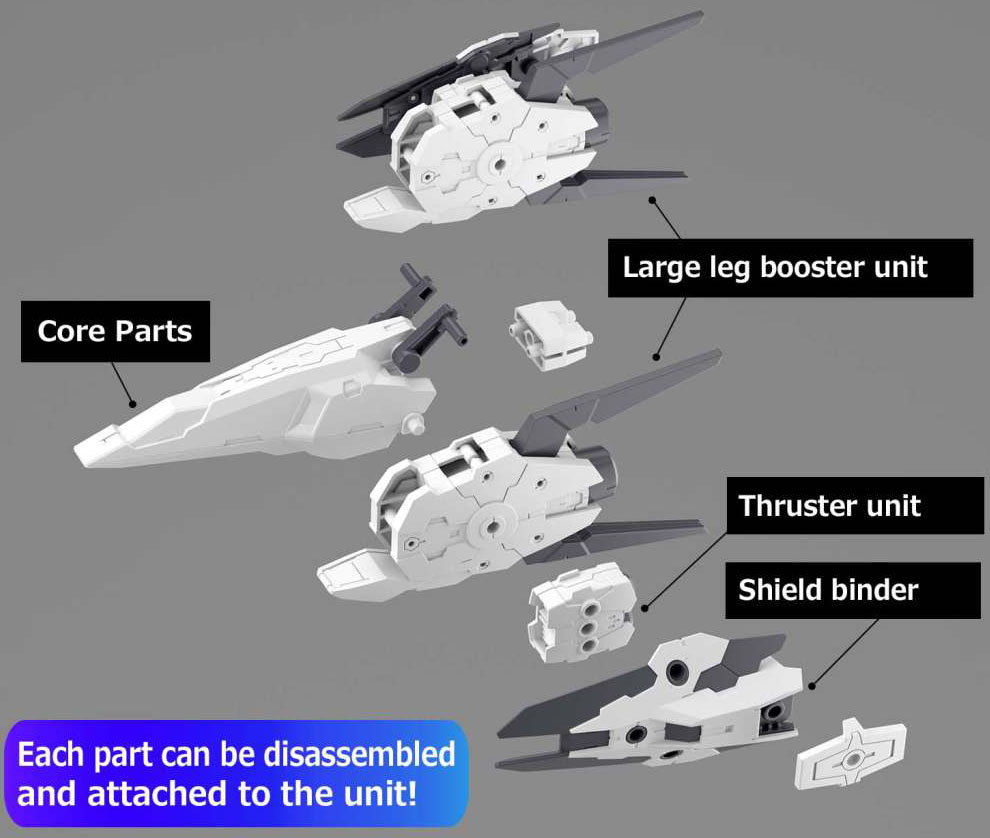 Large leg booster unit

Core Parts

Thruster unit

Shield binder

Each part can be disassembled and attached to the unit!